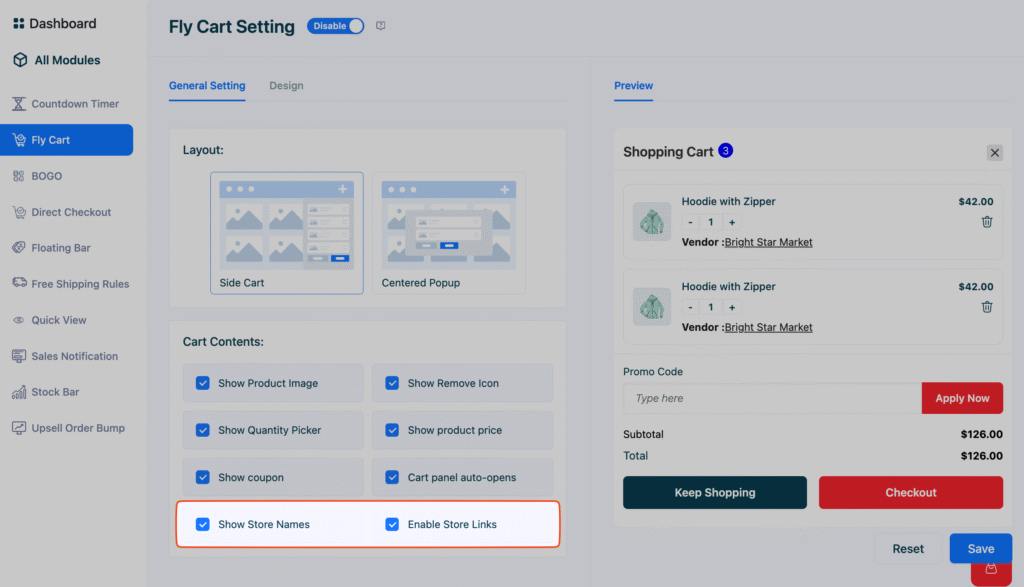 Dashboard
All Modules
Countdown Timer
Fly Cart
BOGO
Direct Checkout
Floating Bar
Free Shipping Rules
Quick View
Sales Notification
Stock Bar
Upsell Order Bump

Fly Cart Setting Disable

General Setting Design

Layout:

Side Cart
Centered Popup

Cart Contents:

Show Product Image
Show Remove Icon
Show Quantity Picker
Show product price
Show coupon
Cart panel auto-opens
Show Store Names
Enable Store Links

Preview

Shopping Cart 3

Hoodie with Zipper $42.00
- 1 +
Vendor :Bright Star Market

Hoodie with Zipper $42.00
- 1 +
Vendor :Bright Star Market

Promo Code
Type here
Apply Now

Subtotal $126.00
Total $126.00

Keep Shopping
Checkout

Reset
Save